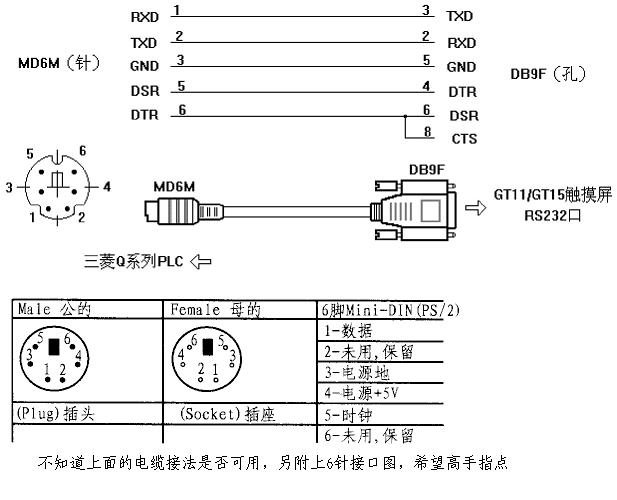 MD6M（针）

RXD 1 — 3 TXD
TXD 2 — 2 RXD
GND 3 — 5 GND
DSR 5 — 4 DTR
DTR 6 — 6 DSR
8 CTS

DB9F（孔）

5 6
3 4
1 2

MD6M

DB9F

GT11/GT15触摸屏 RS232口

三菱Q系列PLC

| Male 公的 | Female 母的 | 6脚Mini-DIN(PS/2) |
|---|---|---|
| 5 6 3 4 1 2 | 6 5 4 3 2 1 | 1-数据 |
| | | 2-未用,保留 |
| | | 3-电源地 |
| | | 4-电源+5V |
| (Plug)插头 | (Socket)插座 | 5-时钟 |
| | | 6-未用,保留 |

不知道上面的电缆接法是否可用，另附上6针接口图，希望高手指点